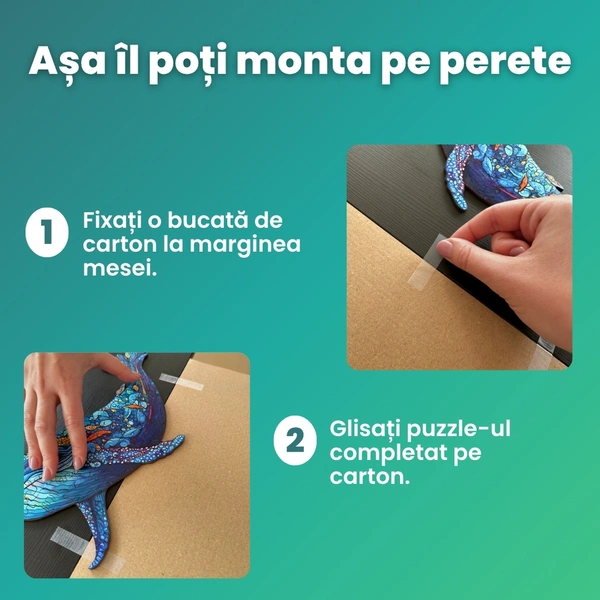 Așa îl poți monta pe perete

1 Fixați o bucată de carton la marginea mesei.

2 Glisați puzzle-ul completat pe carton.